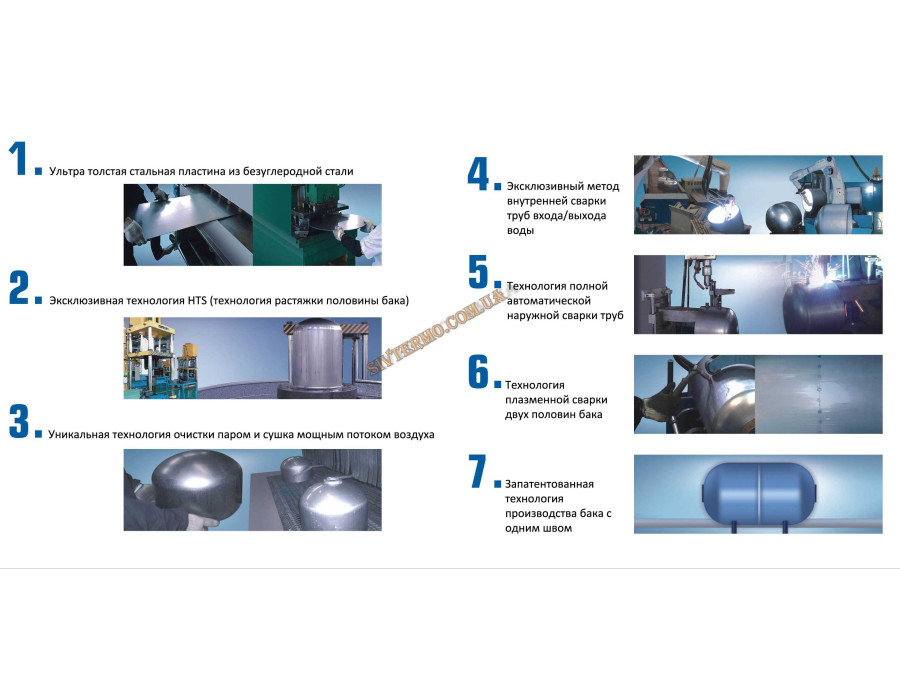 1. Ультра толстая стальная пластина из безуглеродной стали

2. Эксклюзивная технология HTS (технология растяжки половины бака)

3. Уникальная технология очистки паром и сушка мощным потоком воздуха

4. Эксклюзивный метод внутренней сварки труб входа/выхода воды

5. Технология полной автоматической наружной сварки труб

6. Технология плазменной сварки двух половин бака

7. Запатентованная технология производства бака с одним швом

SIVTERMO.COM.UA